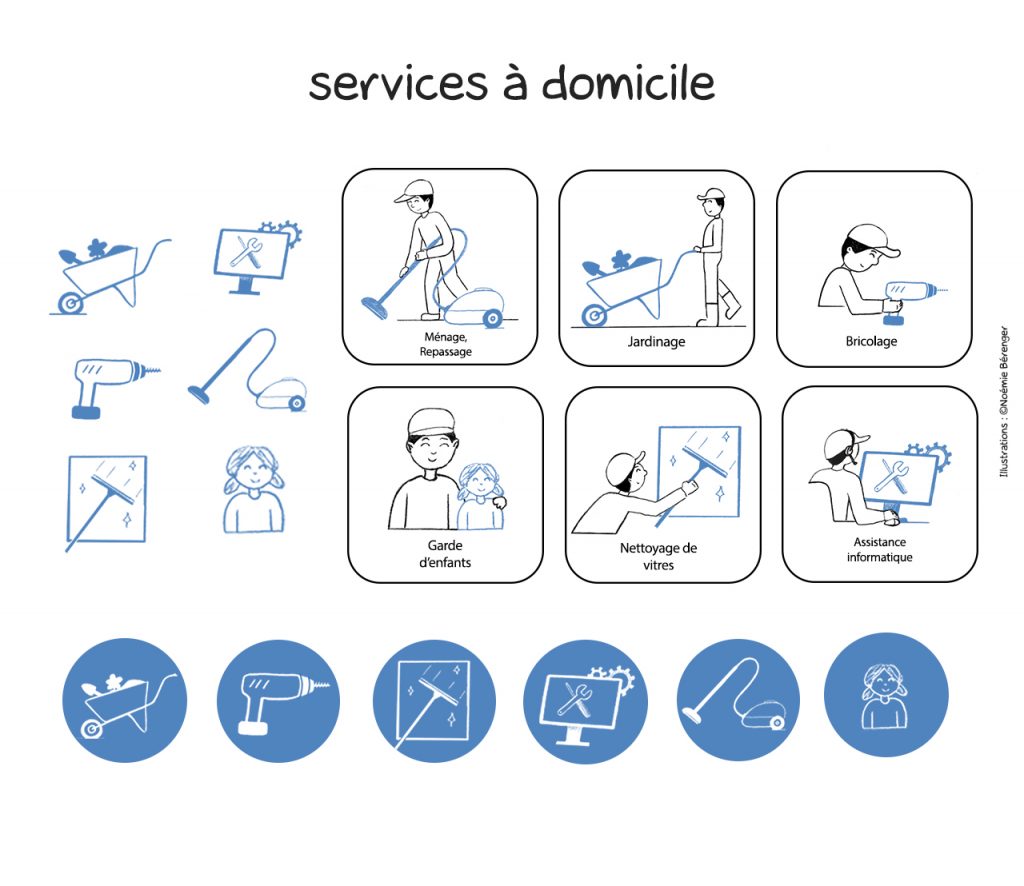 services à domicile

Ménage, Repassage

Jardinage

Bricolage

Garde d'enfants

Nettoyage de vitres

Assistance informatique

Illustrations : ©Noémie Bérenger