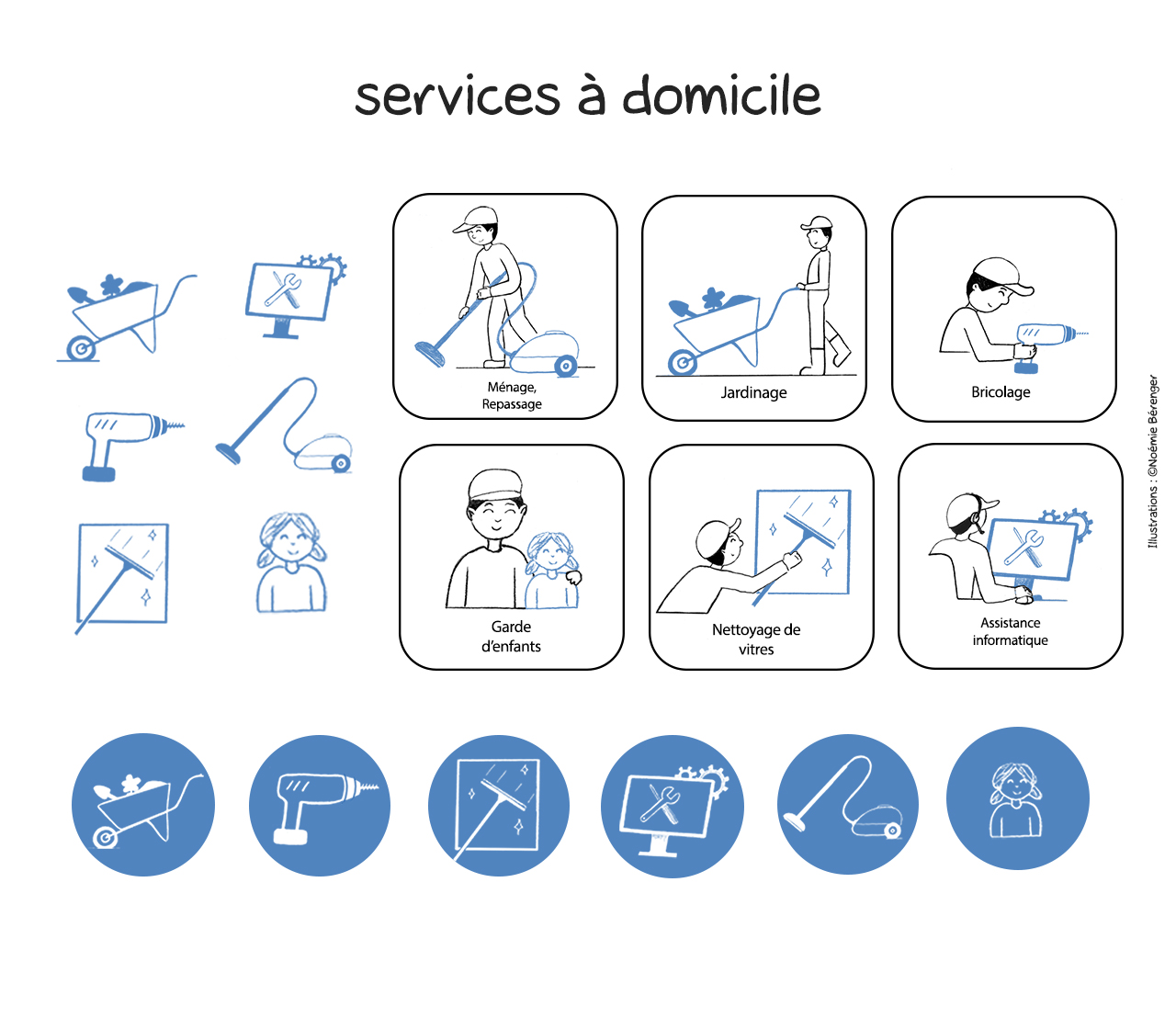 services à domicile

Ménage, Repassage

Jardinage

Bricolage

Garde d'enfants

Nettoyage de vitres

Assistance informatique

Illustrations : ©Noémie Bérenger