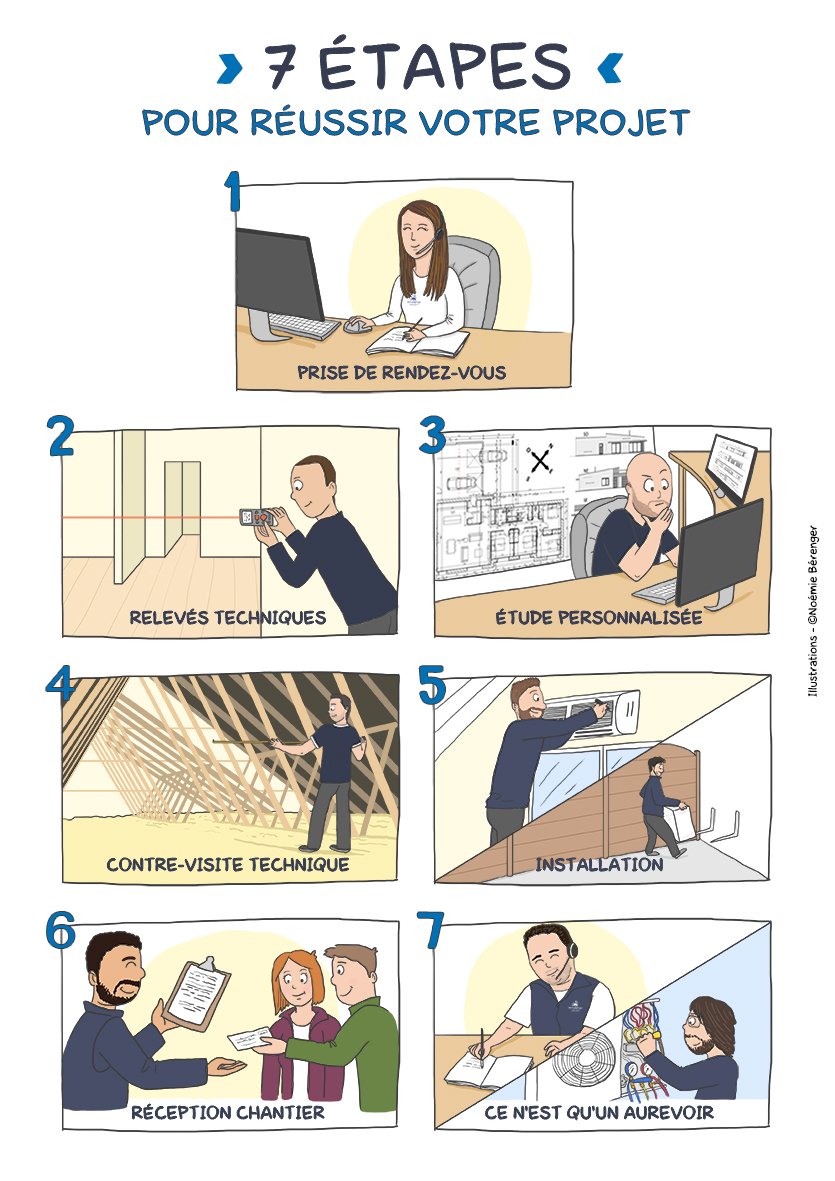 › 7 ÉTAPES ‹
POUR RÉUSSIR VOTRE PROJET

1
PRISE DE RENDEZ-VOUS

2
RELEVÉS TECHNIQUES

3
ÉTUDE PERSONNALISÉE

4
CONTRE-VISITE TECHNIQUE

5
INSTALLATION

6
RÉCEPTION CHANTIER

7
CE N'EST QU'UN AUREVOIR

Illustrations - ©Noémie Bérenger