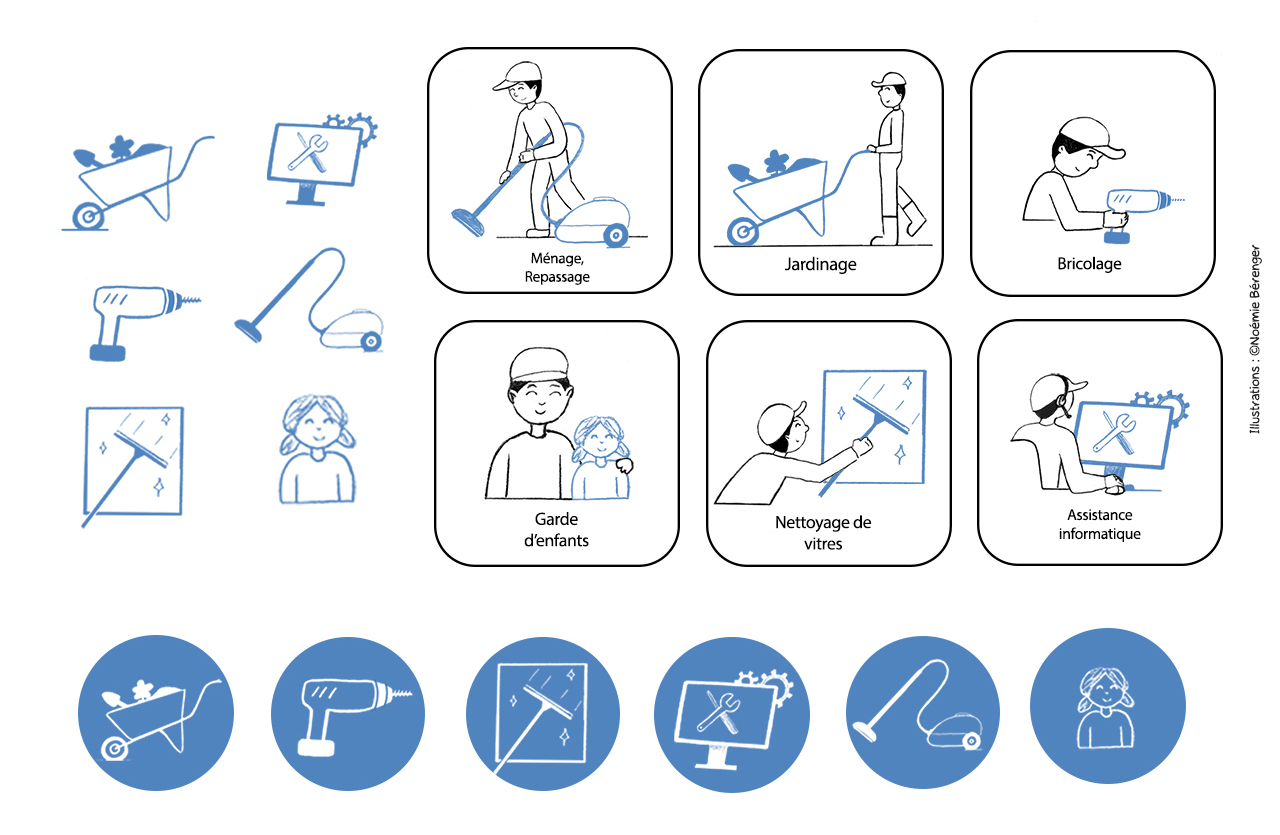 Ménage, Repassage

Jardinage

Bricolage

Garde d'enfants

Nettoyage de vitres

Assistance informatique

Illustrations : ©Noémie Bérenger